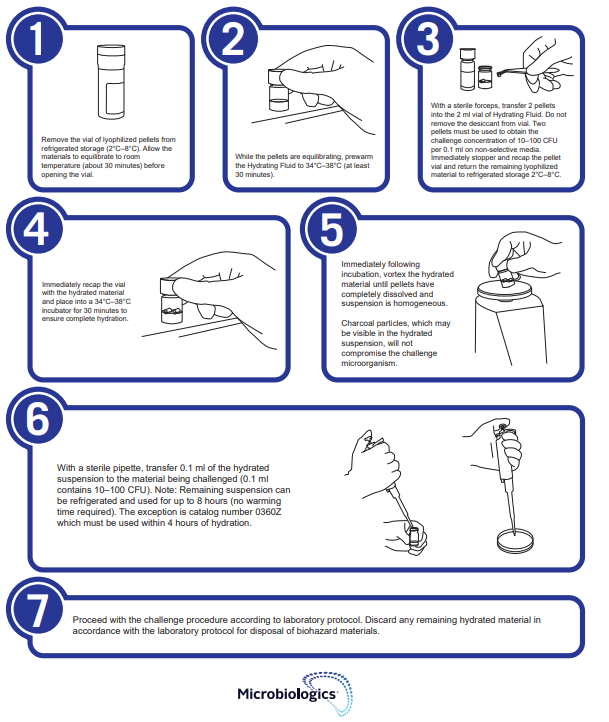 1

Remove the vial of lyophilized pellets from refrigerated storage (2°C–8°C). Allow the materials to equilibrate to room temperature (about 30 minutes) before opening the vial.

2

While the pellets are equilibrating, prewarm the Hydrating Fluid to 34°C–38°C (at least 30 minutes).

3

With a sterile forceps, transfer 2 pellets into the 2 ml vial of Hydrating Fluid. Do not remove the desiccant from vial. Two pellets must be used to obtain the challenge concentration of 10–100 CFU per 0.1 ml on non-selective media. Immediately stopper and recap the pellet vial and return the remaining lyophilized material to refrigerated storage 2°C–8°C.

4

Immediately recap the vial with the hydrated material and place into a 34°C–38°C incubator for 30 minutes to ensure complete hydration.

5

Immediately following incubation, vortex the hydrated material until pellets have completely dissolved and suspension is homogeneous.

Charcoal particles, which may be visible in the hydrated suspension, will not compromise the challenge microorganism.

6

With a sterile pipette, transfer 0.1 ml of the hydrated suspension to the material being challenged (0.1 ml contains 10–100 CFU). Note: Remaining suspension can be refrigerated and used for up to 8 hours (no warming time required). The exception is catalog number 0360Z which must be used within 4 hours of hydration.

7

Proceed with the challenge procedure according to laboratory protocol. Discard any remaining hydrated material in accordance with the laboratory protocol for disposal of biohazard materials.

Microbiologics