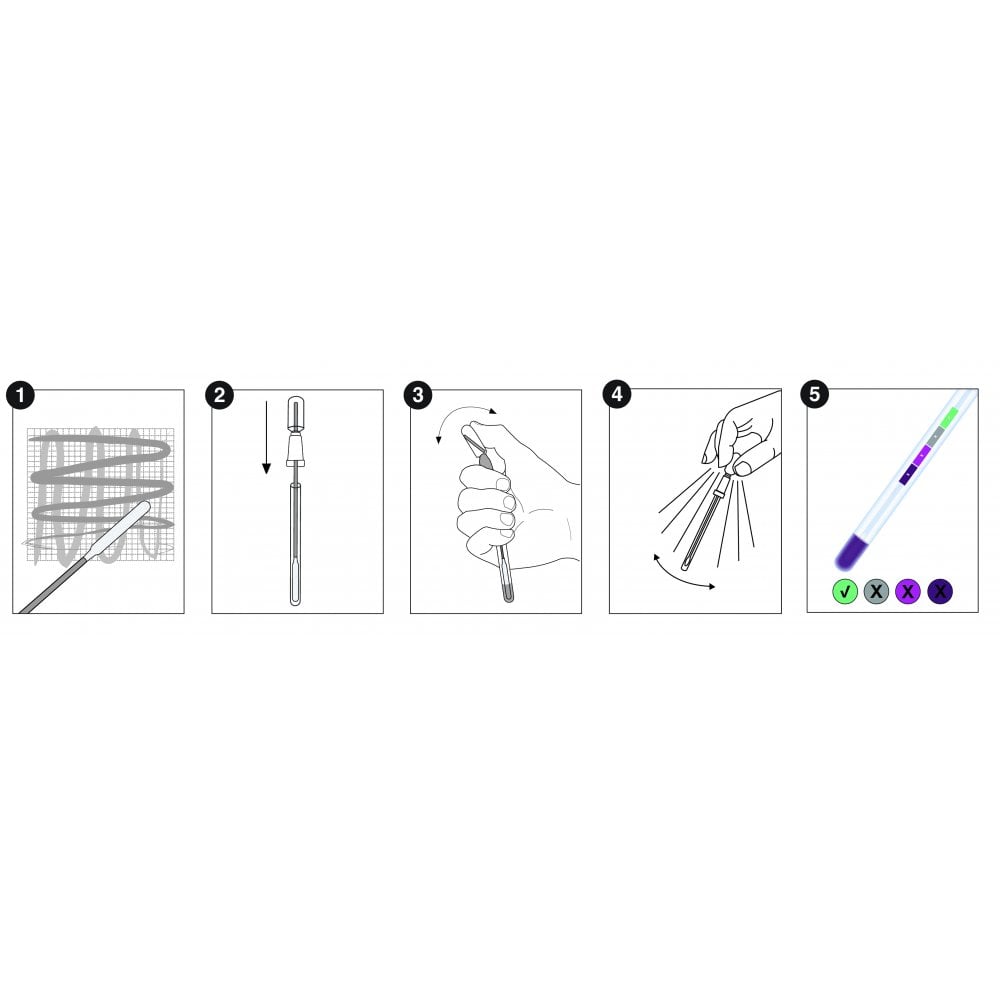 1
2
3
4
5
✓ X X X